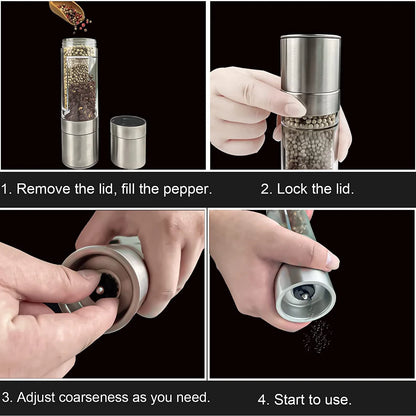 1. Remove the lid, fill the pepper.

2. Lock the lid.

3. Adjust coarseness as you need.

4. Start to use.